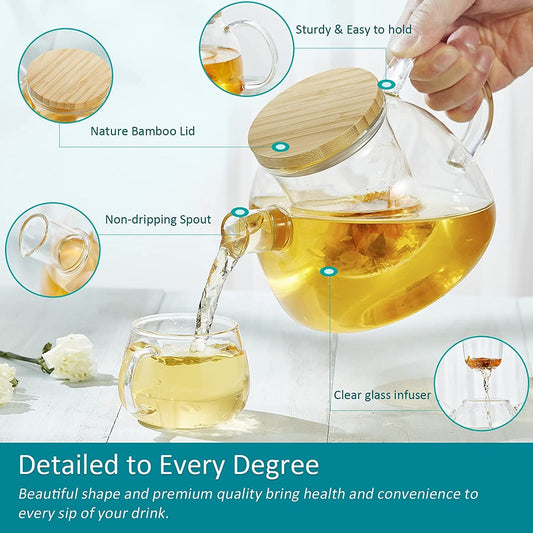 Sturdy & Easy to hold

Nature Bamboo Lid

Non-dripping Spout

Clear glass infuser

Detailed to Every Degree

Beautiful shape and premium quality bring health and convenience to every sip of your drink.